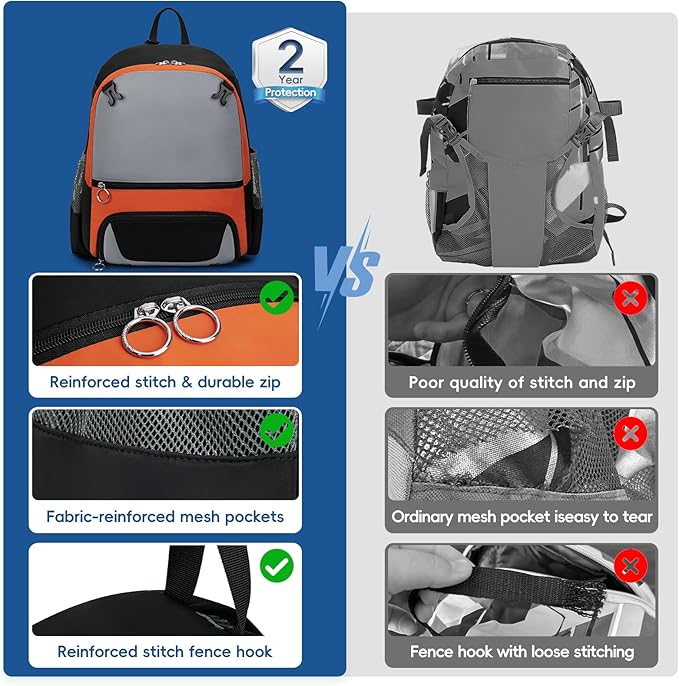 2
Year
Protection

VS

Reinforced stitch & durable zip

Fabric-reinforced mesh pockets

Reinforced stitch fence hook

Poor quality of stitch and zip

Ordinary mesh pocket iseasy to tear

Fence hook with loose stitching