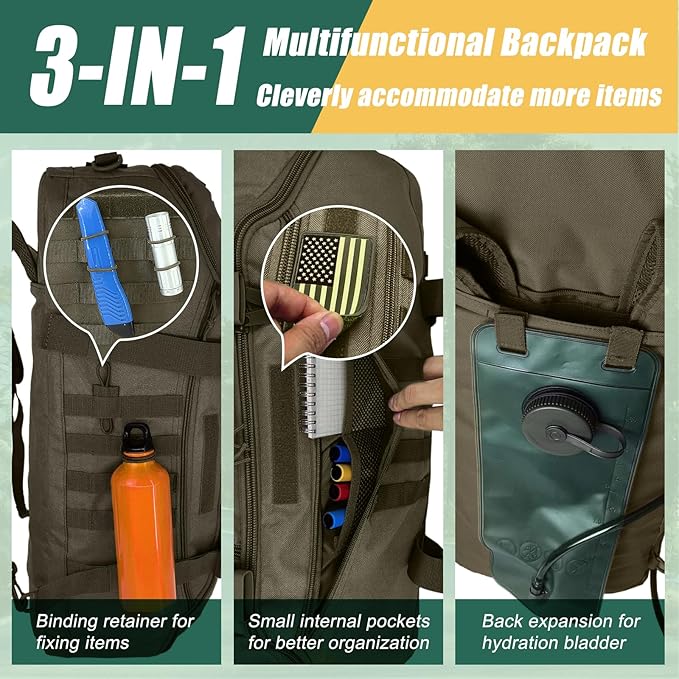 3-IN-1

Multifunctional Backpack

Cleverly accommodate more items

Binding retainer for fixing items

Small internal pockets for better organization

Back expansion for hydration bladder