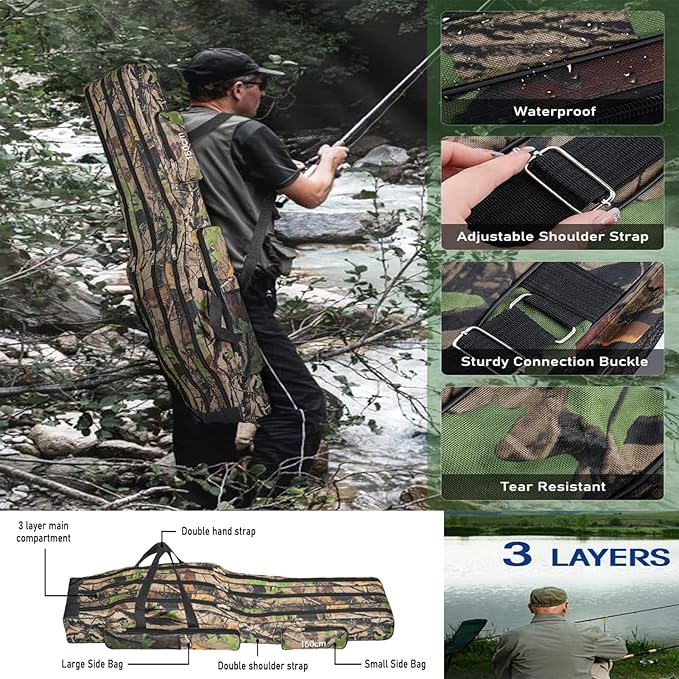 160cm

Waterproof

Adjustable Shoulder Strap

Sturdy Connection Buckle

Tear Resistant

3 layer main compartment

Double hand strap

160cm

Large Side Bag

Double shoulder strap

Small Side Bag

3 LAYERS