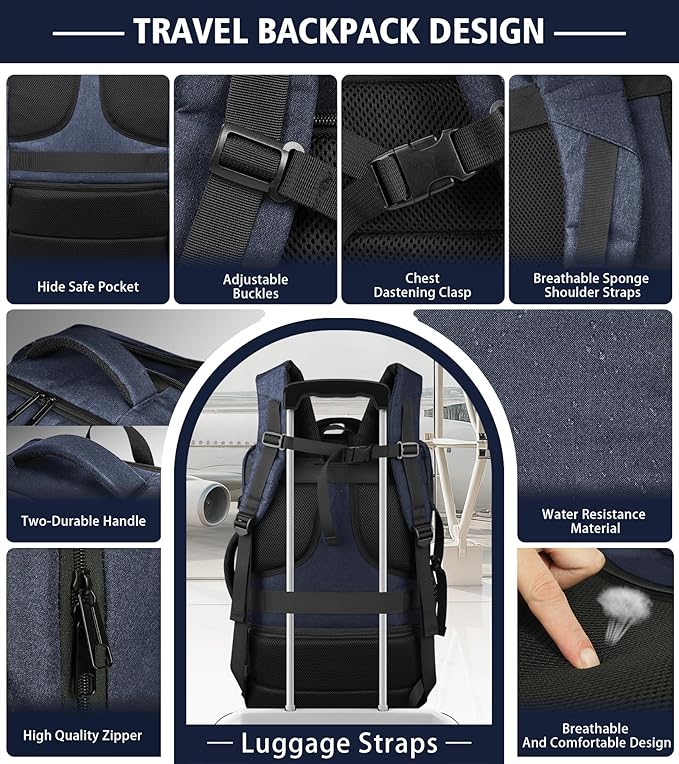 TRAVEL BACKPACK DESIGN

Hide Safe Pocket

Adjustable Buckles

Chest Dastening Clasp

Breathable Sponge Shoulder Straps

Two-Durable Handle

Water Resistance Material

High Quality Zipper

Luggage Straps

Breathable And Comfortable Design