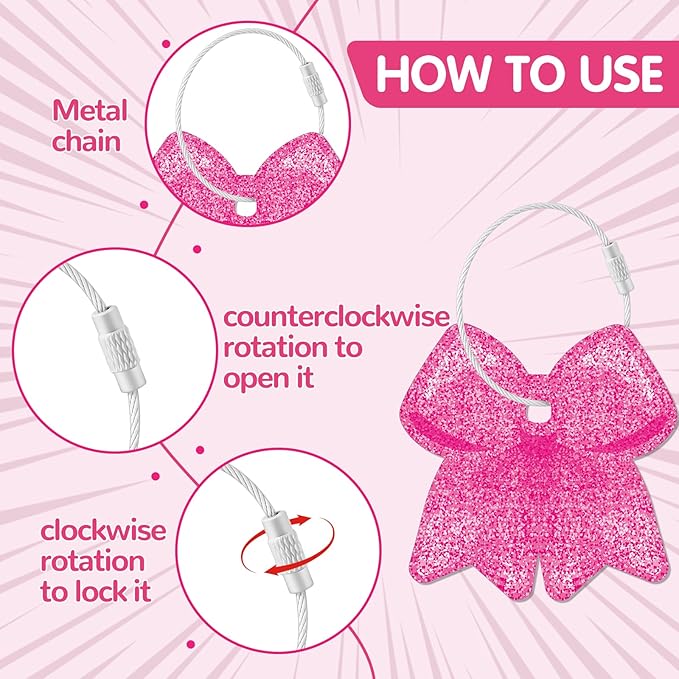 HOW TO USE

Metal chain

counterclockwise rotation to open it

clockwise rotation to lock it