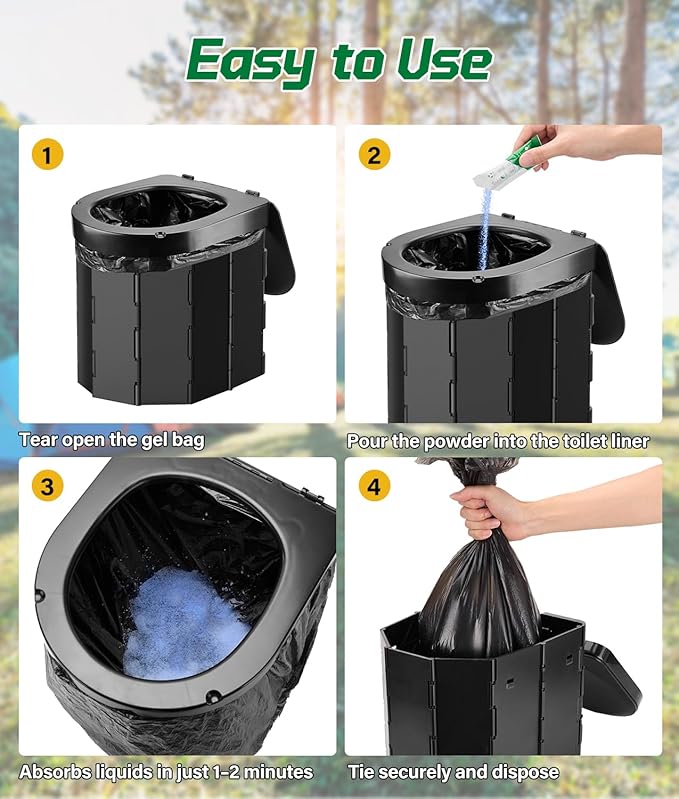 Easy to Use

1

Tear open the gel bag

2

Pour the powder into the toilet liner

3

Absorbs liquids in just 1-2 minutes

4

Tie securely and dispose