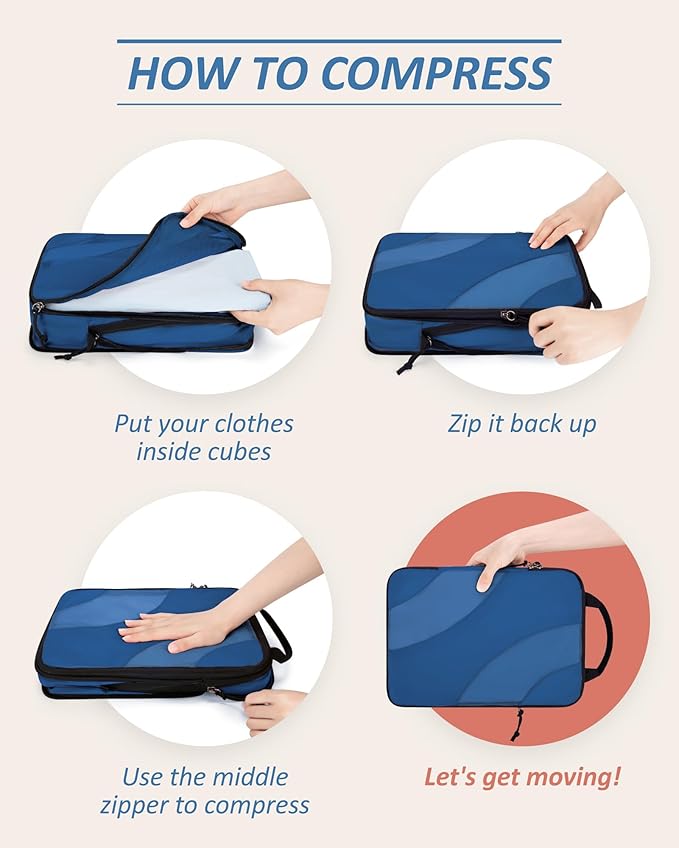 HOW TO COMPRESS

Put your clothes inside cubes

Zip it back up

Use the middle zipper to compress

Let's get moving!