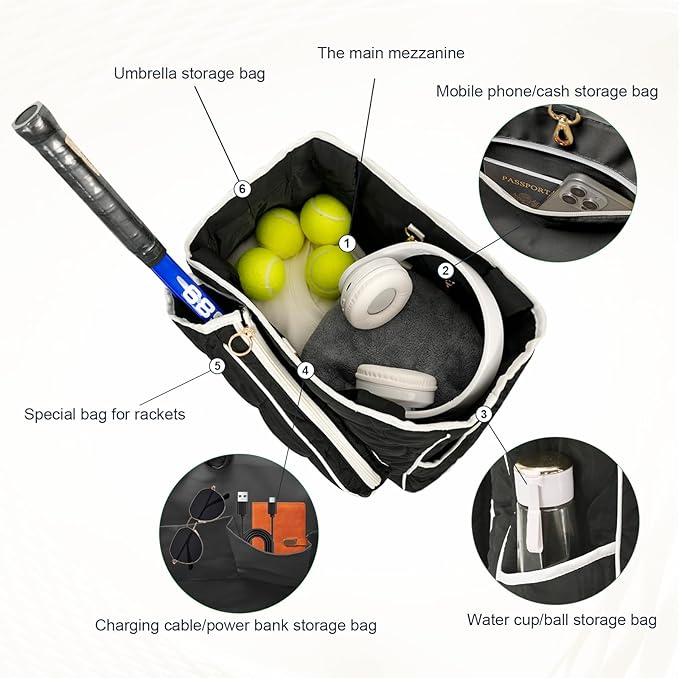 The main mezzanine

Umbrella storage bag

Mobile phone/cash storage bag

PASSPORT

6

1

2

5

4

3

Special bag for rackets

Charging cable/power bank storage bag

Water cup/ball storage bag