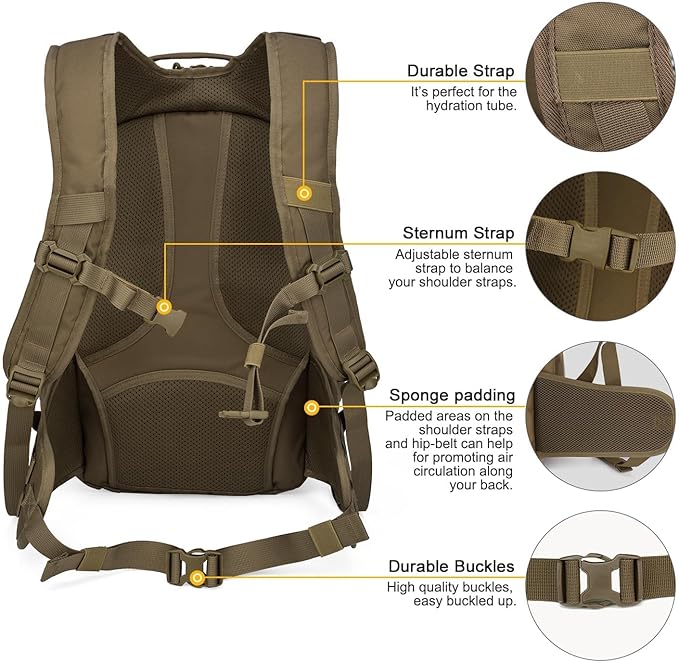 Durable Strap
It's perfect for the hydration tube.

Sternum Strap
Adjustable sternum strap to balance your shoulder straps.

Sponge padding
Padded areas on the shoulder straps and hip-belt can help for promoting air circulation along your back.

Durable Buckles
High quality buckles, easy buckled up.