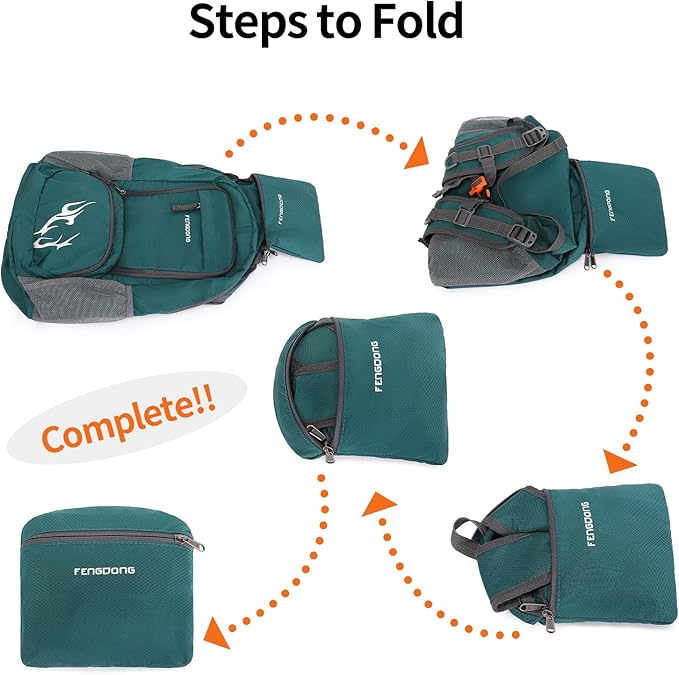 Steps to Fold

FENGDONG

FENGDONG

FENGDONG

FENGDONG

Complete!!

FENGDONG

FENGDONG