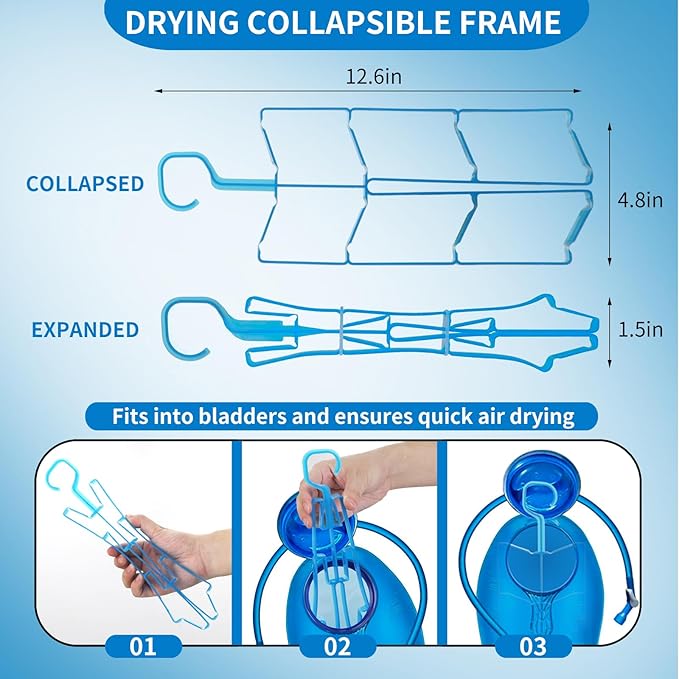 DRYING COLLAPSIBLE FRAME

12.6in

COLLAPSED

4.8in

EXPANDED

1.5in

Fits into bladders and ensures quick air drying

01

02

03