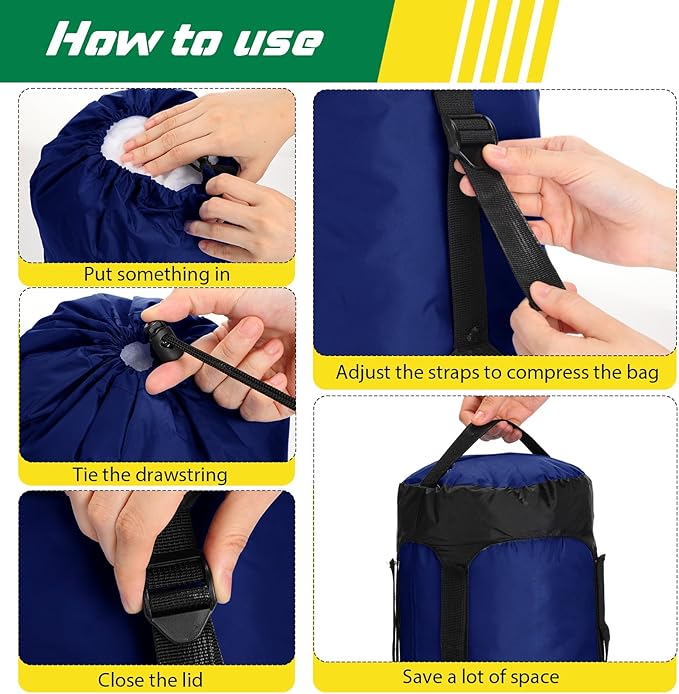 How to use

Put something in

Tie the drawstring

Close the lid

Adjust the straps to compress the bag

Save a lot of space