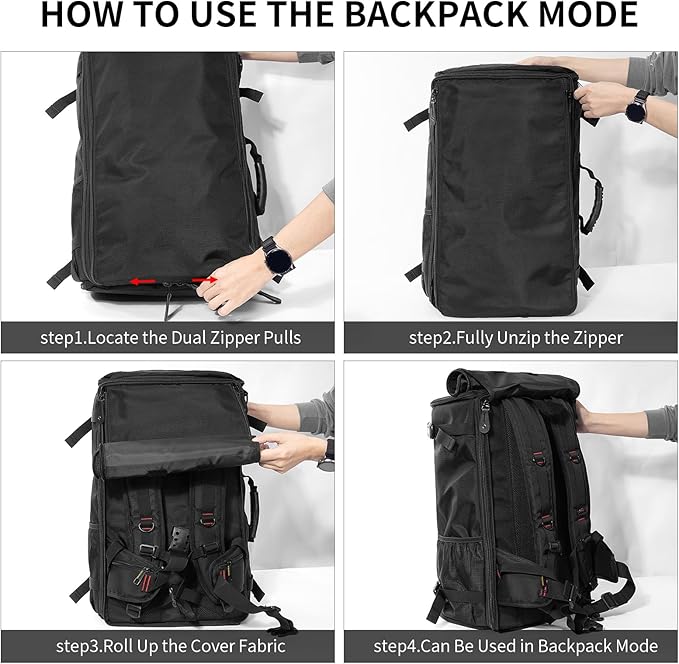 HOW TO USE THE BACKPACK MODE

step1.Locate the Dual Zipper Pulls

step2.Fully Unzip the Zipper

step3.Roll Up the Cover Fabric

step4.Can Be Used in Backpack Mode