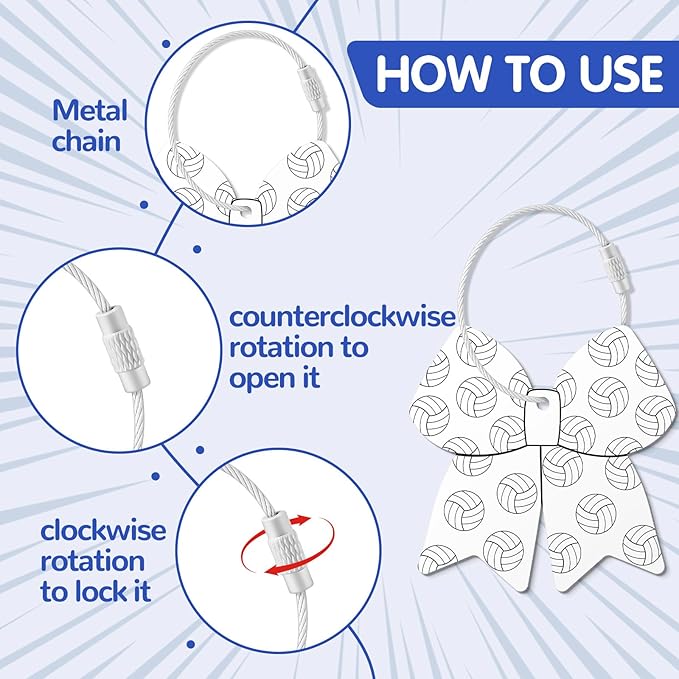 HOW TO USE

Metal chain

counterclockwise rotation to open it

clockwise rotation to lock it