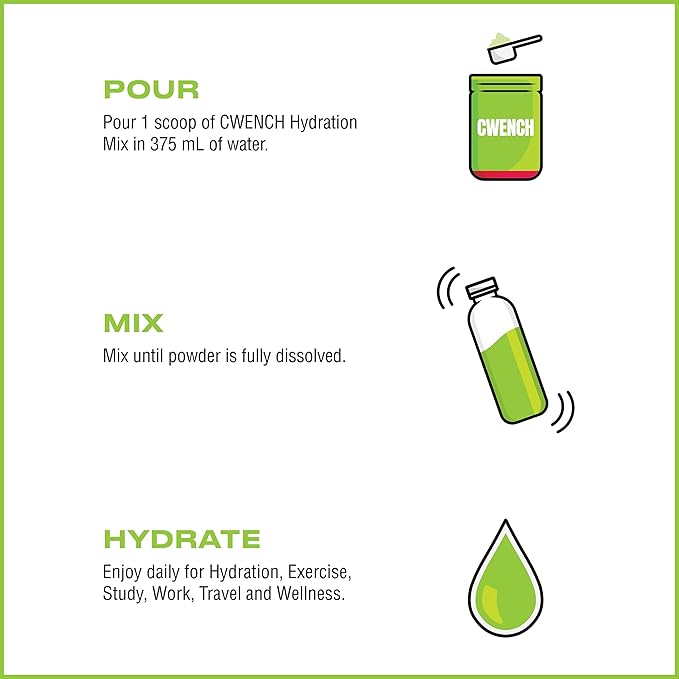 POUR

Pour 1 scoop of CWENCH Hydration Mix in 375 mL of water.

CWENCH

MIX

Mix until powder is fully dissolved.

HYDRATE

Enjoy daily for Hydration, Exercise, Study, Work, Travel and Wellness.