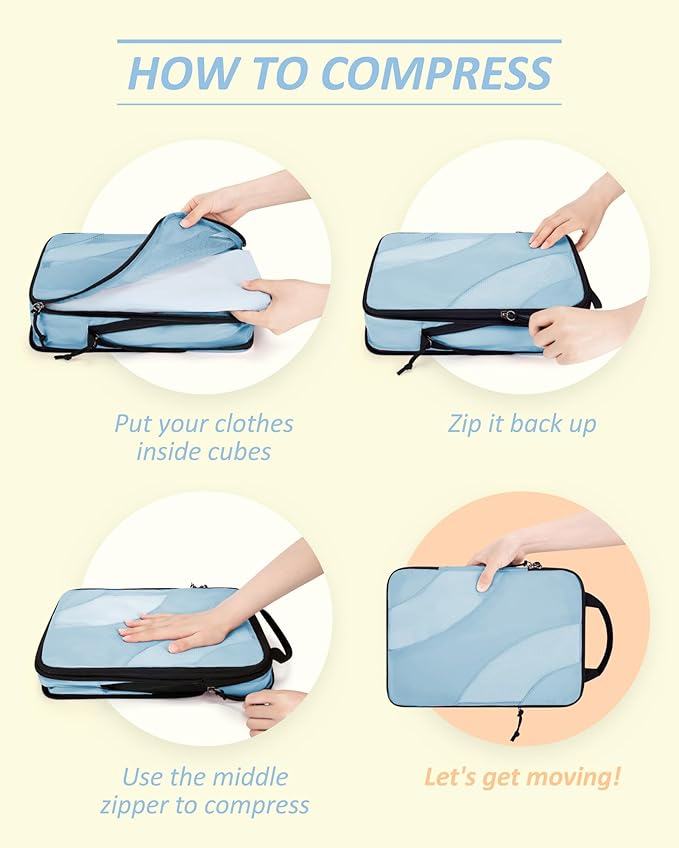 HOW TO COMPRESS

Put your clothes inside cubes

Zip it back up

Use the middle zipper to compress

Let's get moving!