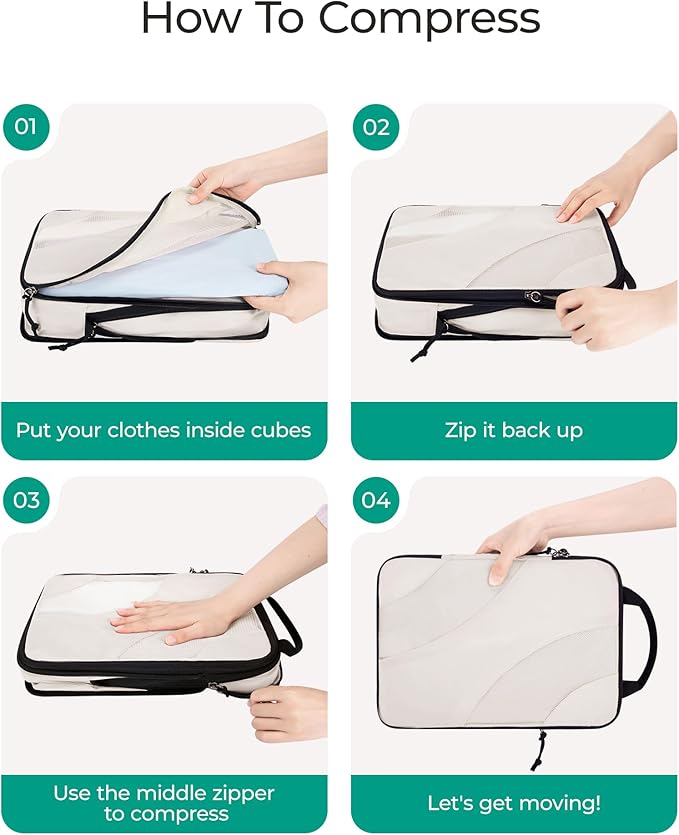 How To Compress

01

Put your clothes inside cubes

02

Zip it back up

03

Use the middle zipper to compress

04

Let's get moving!