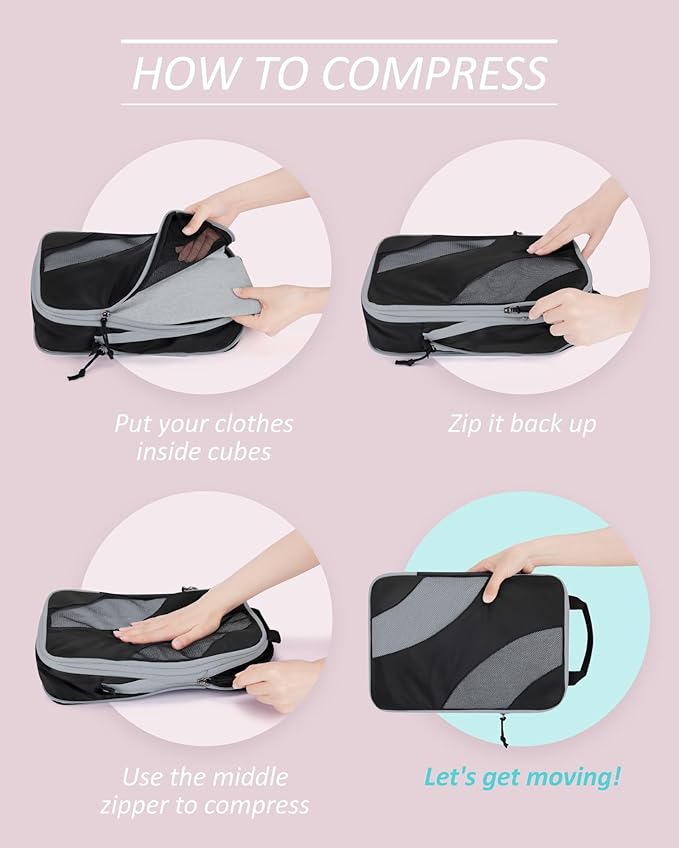 HOW TO COMPRESS

Put your clothes inside cubes

Zip it back up

Use the middle zipper to compress

Let's get moving!