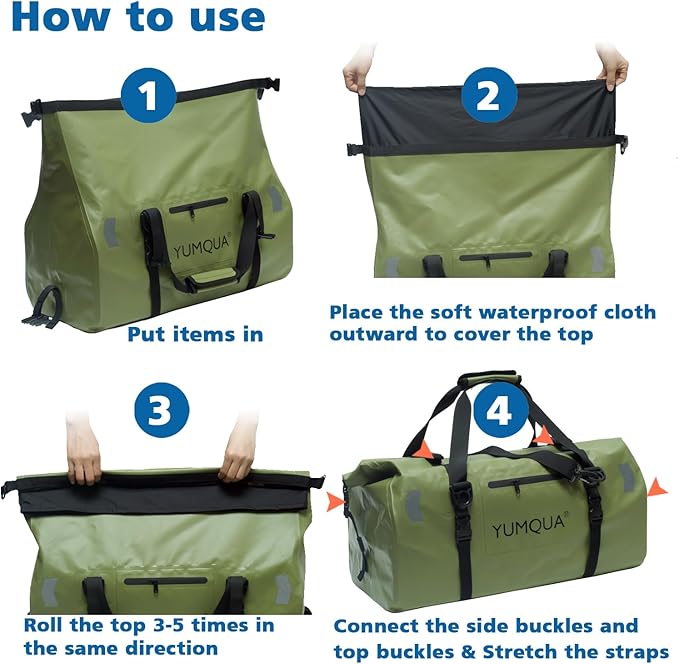 How to use

1

YUMQUA®

Put items in

2

Place the soft waterproof cloth outward to cover the top

3

Roll the top 3-5 times in the same direction

4

YUMQUA®

Connect the side buckles and top buckles & Stretch the straps