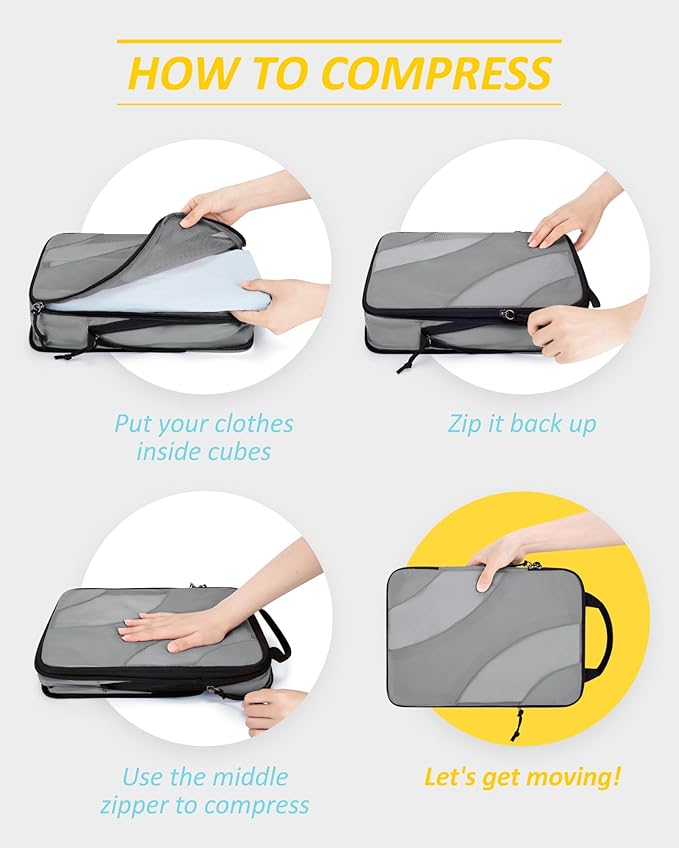 HOW TO COMPRESS

Put your clothes inside cubes

Zip it back up

Use the middle zipper to compress

Let's get moving!