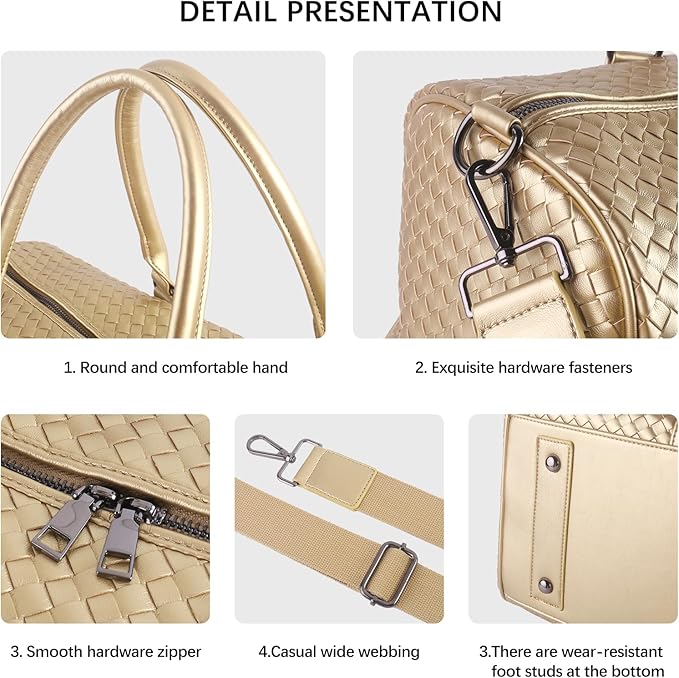 DETAIL PRESENTATION

1. Round and comfortable hand

2. Exquisite hardware fasteners

3. Smooth hardware zipper

4.Casual wide webbing

3.There are wear-resistant foot studs at the bottom