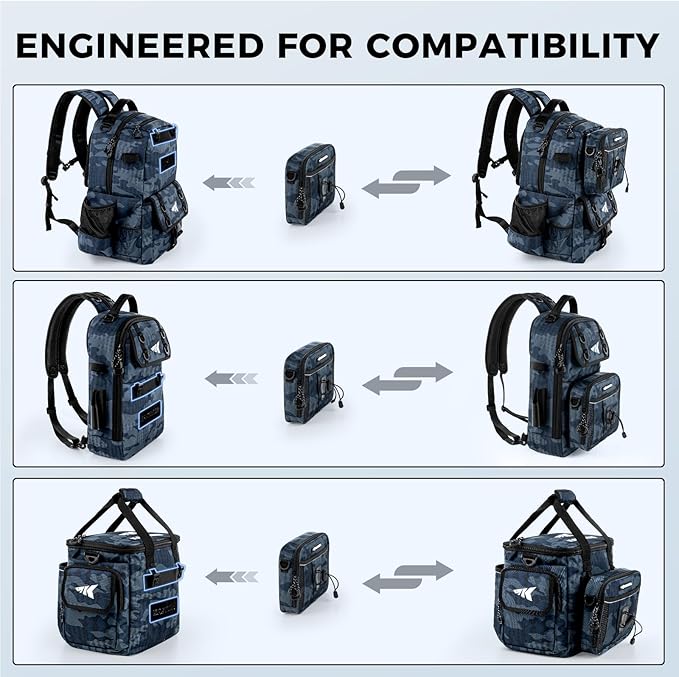 ENGINEERED FOR COMPATIBILITY