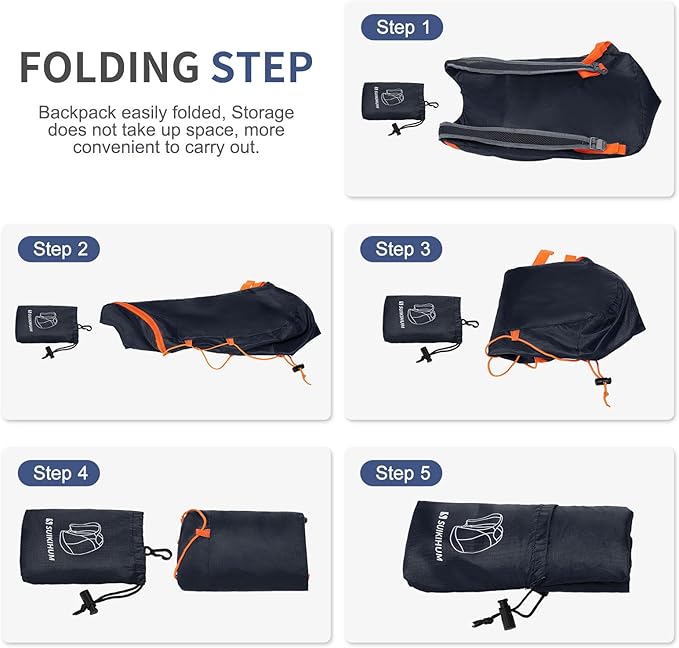 FOLDING STEP

Backpack easily folded, Storage does not take up space, more convenient to carry out.

Step 1

SUIKHUM

Step 2

SUIKHUM

Step 3

SUIKHUM

Step 4

SUIKHUM

Step 5

SUIKHUM