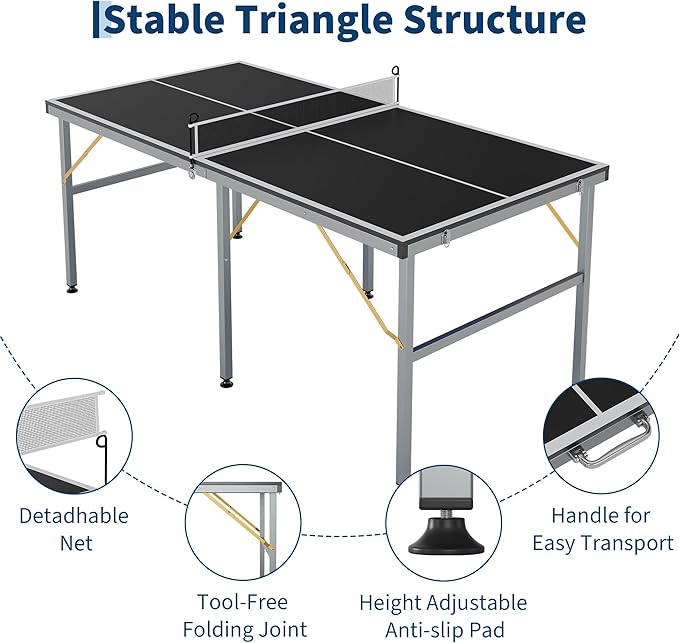 Stable Triangle Structure

Detadhable Net

Tool-Free Folding Joint

Height Adjustable Anti-slip Pad

Handle for Easy Transport