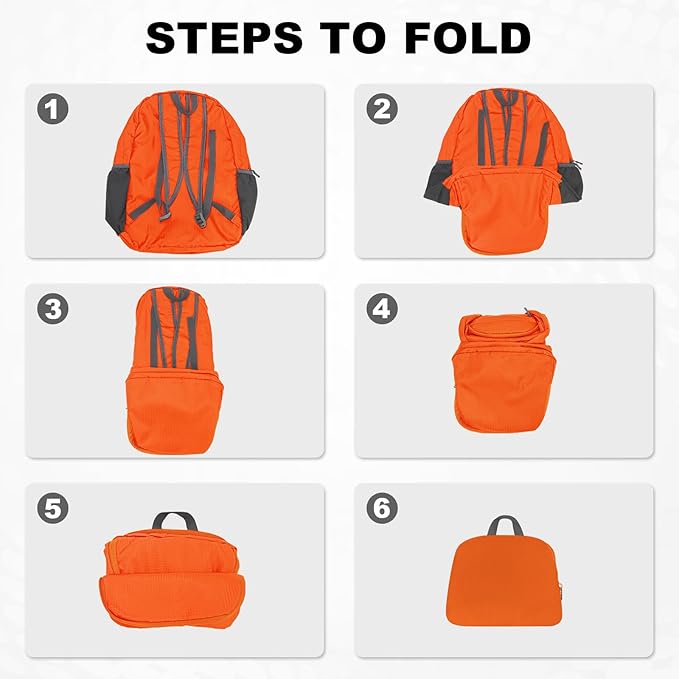 STEPS TO FOLD

1

2

3

4

5

6