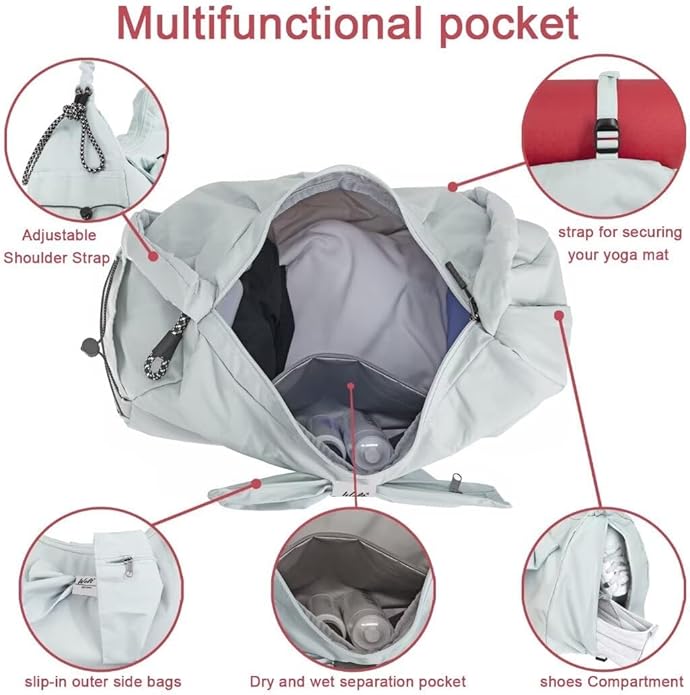 Multifunctional pocket

Adjustable Shoulder Strap

strap for securing your yoga mat

slip-in outer side bags

Dry and wet separation pocket

shoes Compartment