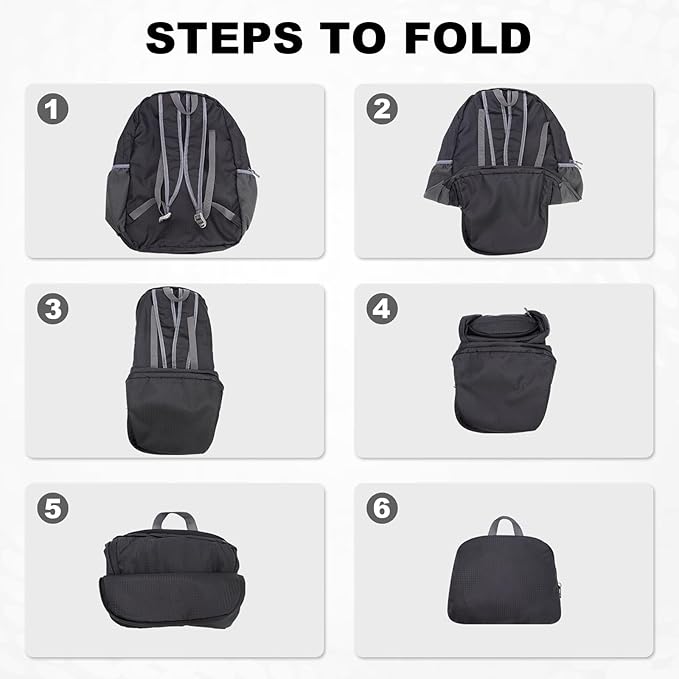 STEPS TO FOLD

1

2

3

4

5

6