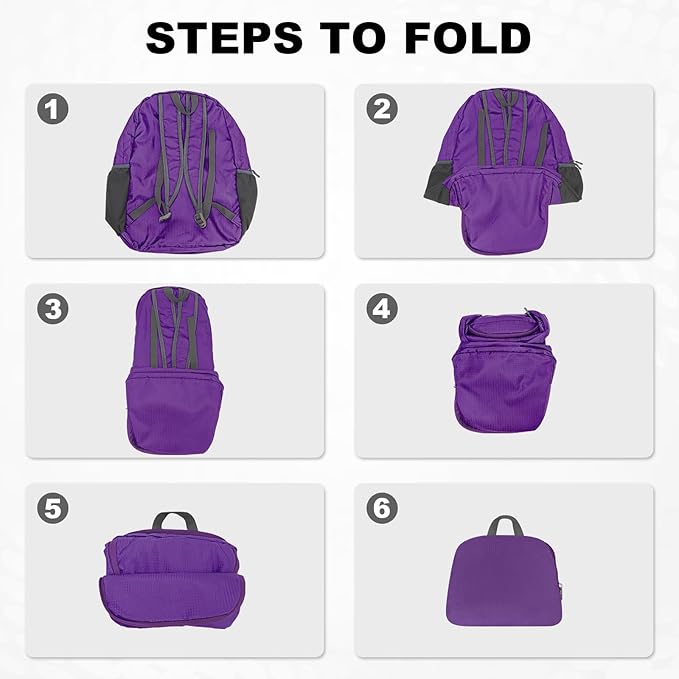 STEPS TO FOLD

1

2

3

4

5

6