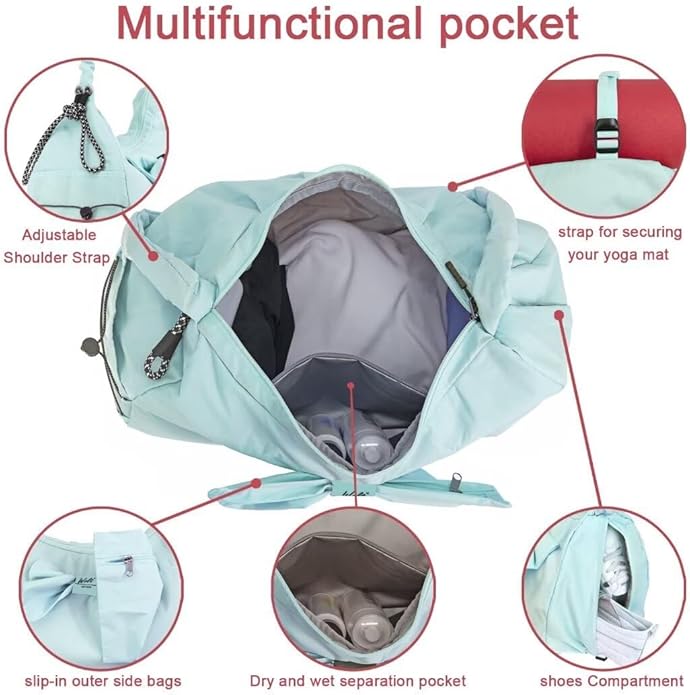 Multifunctional pocket

Adjustable Shoulder Strap

strap for securing your yoga mat

slip-in outer side bags

Dry and wet separation pocket

shoes Compartment