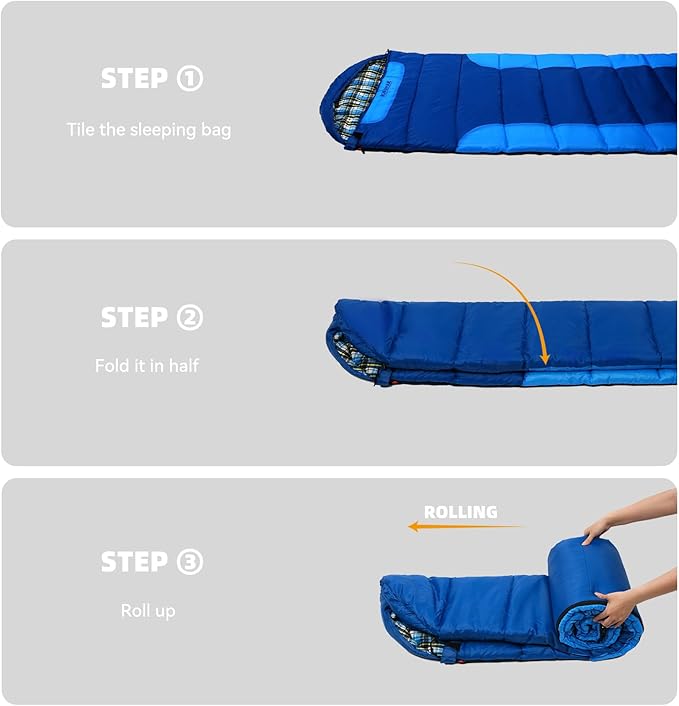 STEP ①

Tile the sleeping bag

STEP ②

Fold it in half

ROLLING

STEP ③

Roll up