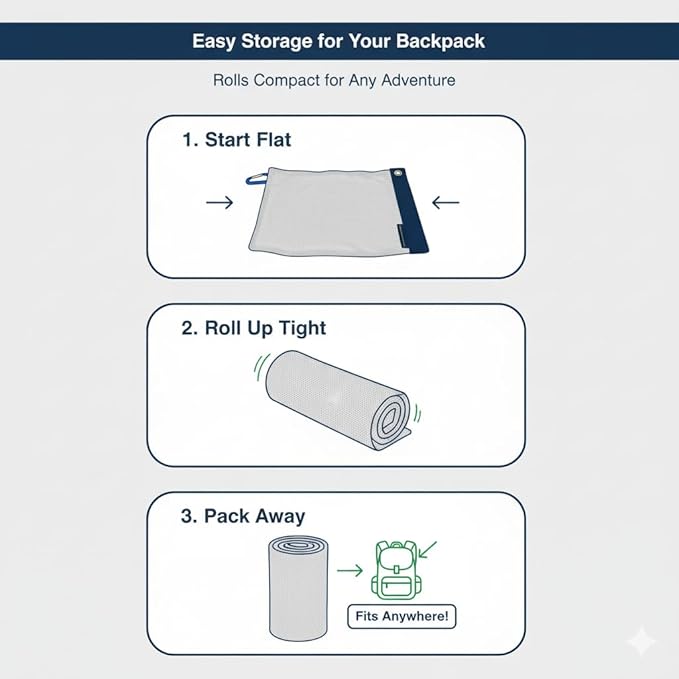 Easy Storage for Your Backpack

Rolls Compact for Any Adventure

1. Start Flat

2. Roll Up Tight

3. Pack Away

Fits Anywhere!