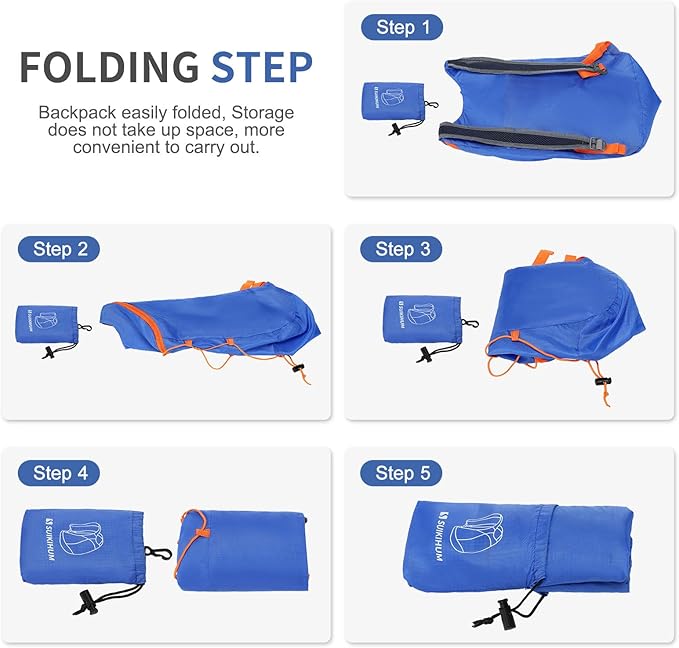 FOLDING STEP

Backpack easily folded, Storage does not take up space, more convenient to carry out.

Step 1

SUIKHUM

Step 2

SUIKHUM

Step 3

SUIKHUM

Step 4

SUIKHUM

Step 5

SUIKHUM